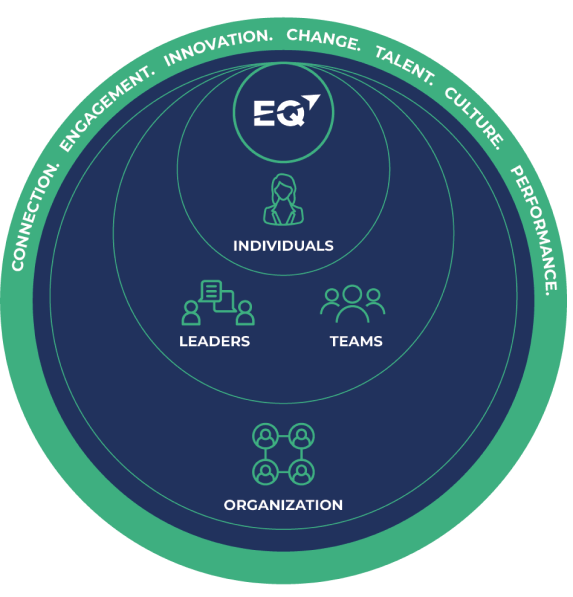 CONNECTION. ENGAGEMENT. INNOVATION. CHANGE. TALENT. CULTURE. PERFORMANCE.

EQ

INDIVIDUALS

LEADERS

TEAMS

ORGANIZATION